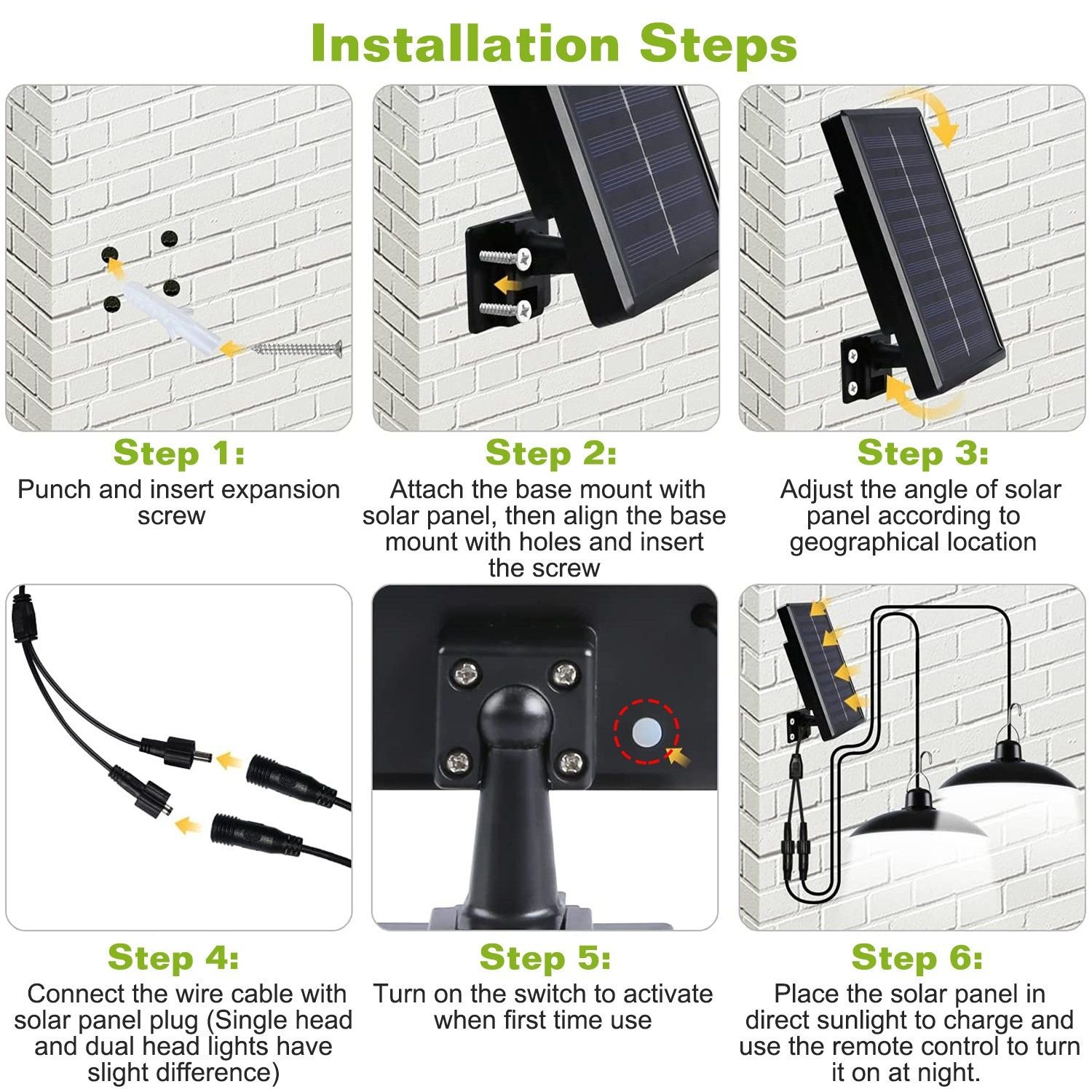 Installation Steps

Step 1:
Punch and insert expansion screw

Step 2:
Attach the base mount with solar panel, then align the base mount with holes and insert the screw

Step 3:
Adjust the angle of solar panel according to geographical location

Step 4:
Connect the wire cable with solar panel plug (Single head and dual head lights have slight difference)

Step 5:
Turn on the switch to activate when first time use

Step 6:
Place the solar panel in direct sunlight to charge and use the remote control to turn it on at night.